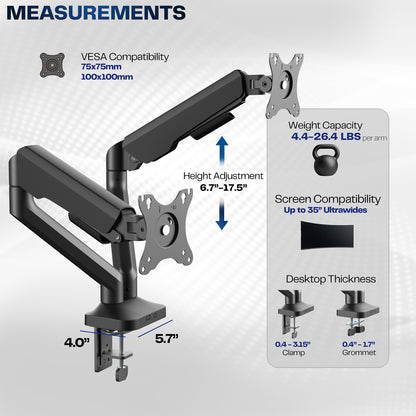 MEASUREMENTS

VESA Compatibility
75x75mm
100x100mm

Height Adjustment
6.7"-17.5"

4.0"

5.7"

Weight Capacity
4.4-26.4 LBS per arm

Screen Compatibility
Up to 35" Ultrawides

Desktop Thickness

0.4 - 3.15"
Clamp

0.4" - 1.7"
Grommet