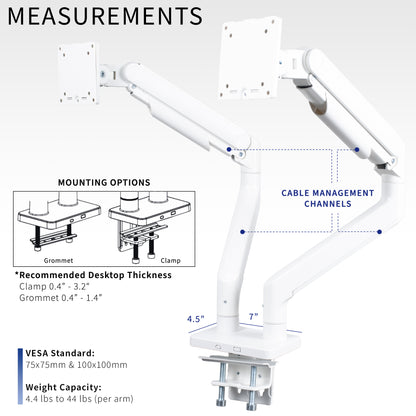 MEASUREMENTS

MOUNTING OPTIONS

Grommet

Clamp

*Recommended Desktop Thickness
Clamp 0.4" - 3.2"
Grommet 0.4" - 1.4"

CABLE MANAGEMENT CHANNELS

4.5"

7"

VESA Standard:
75x75mm & 100x100mm

Weight Capacity:
4.4 lbs to 44 lbs (per arm)