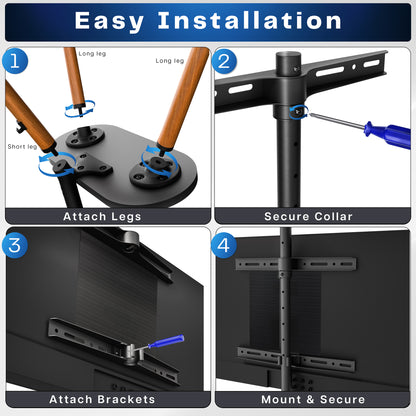 Easy Installation

1

Long leg

Long leg

Short leg

Attach Legs

2

Secure Collar

3

Attach Brackets

4

Mount & Secure