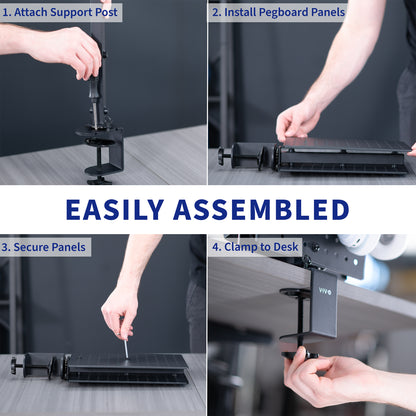 1. Attach Support Post

2. Install Pegboard Panels

EASILY ASSEMBLED

3. Secure Panels

4. Clamp to Desk

VIVO