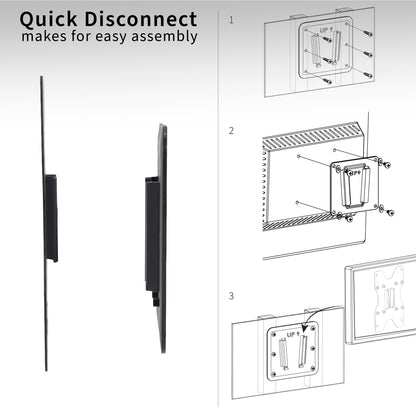 Quick Disconnect
makes for easy assembly

1

UP ↑

2

UP ↑

3

UP ↑