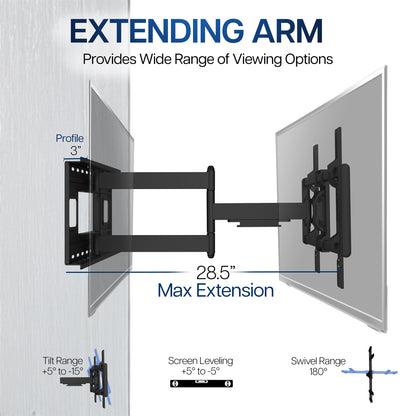 EXTENDING ARM
Provides Wide Range of Viewing Options

Profile
3"

28.5"
Max Extension

Tilt Range
+5° to -15°

Screen Leveling
+5° to -5°

Swivel Range
180°