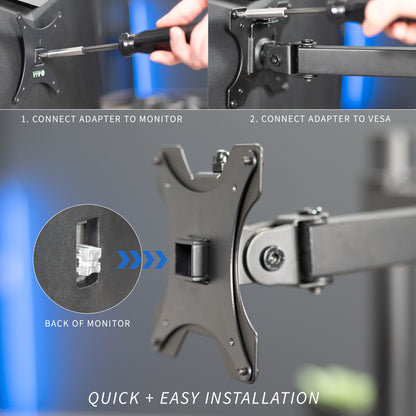 VIVO

1. CONNECT ADAPTER TO MONITOR

2. CONNECT ADAPTER TO VESA

BACK OF MONITOR

QUICK + EASY INSTALLATION