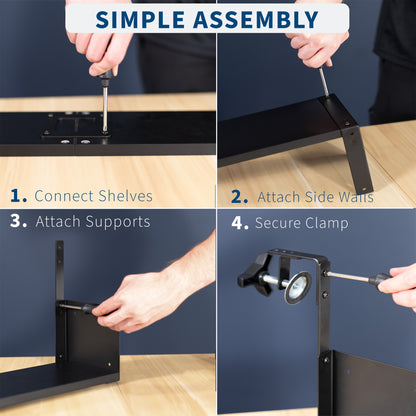 SIMPLE ASSEMBLY

1. Connect Shelves

2. Attach Side Walls

3. Attach Supports

4. Secure Clamp