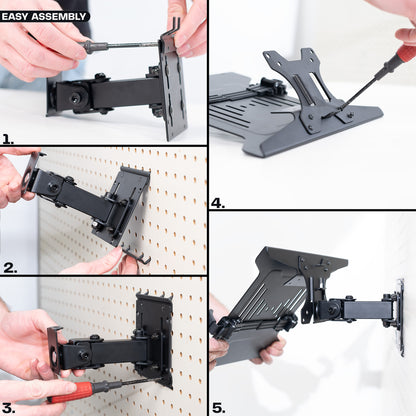 EASY ASSEMBLY

1.

2.

3.

4.

5.