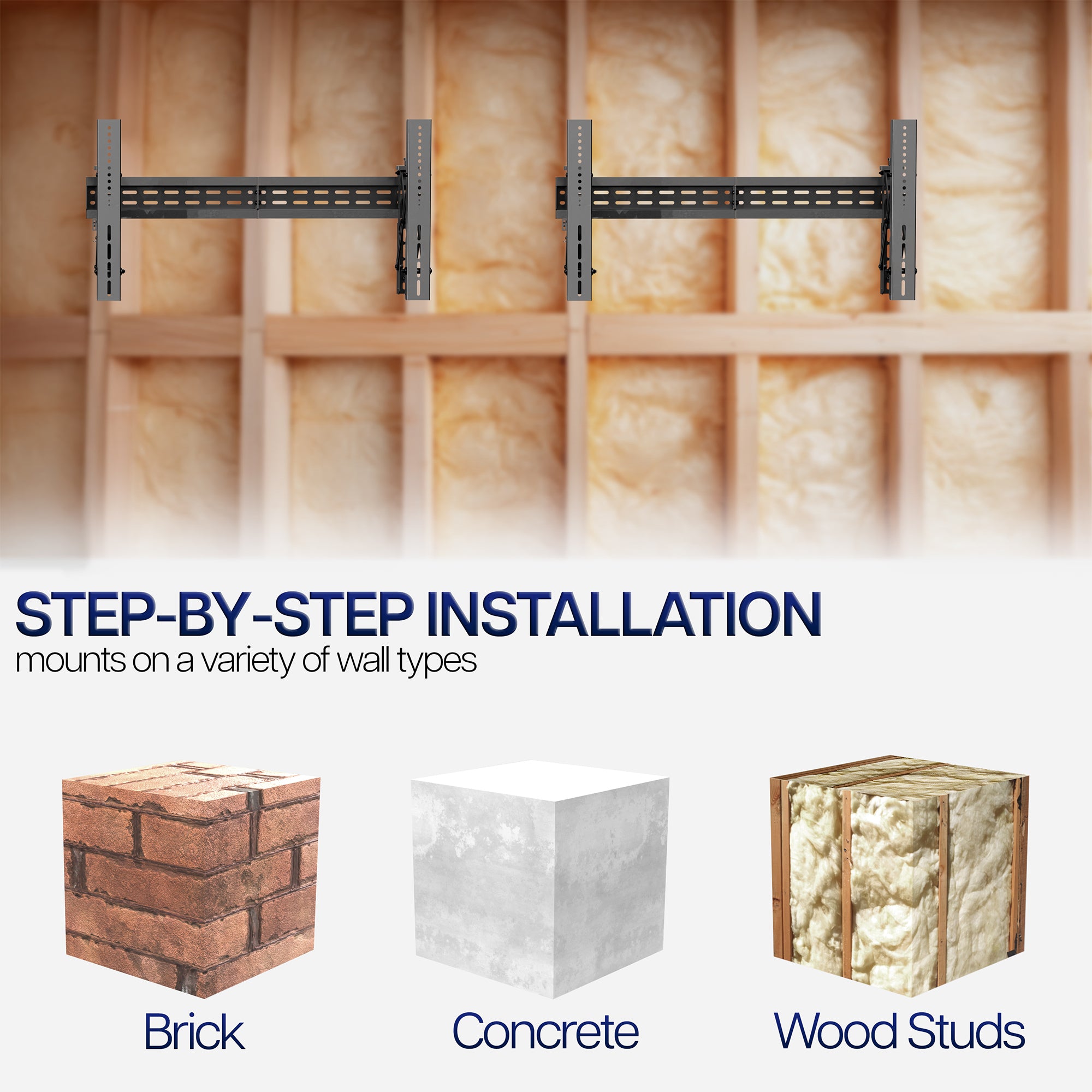 STEP-BY-STEP INSTALLATION
mounts on a variety of wall types

Brick

Concrete

Wood Studs