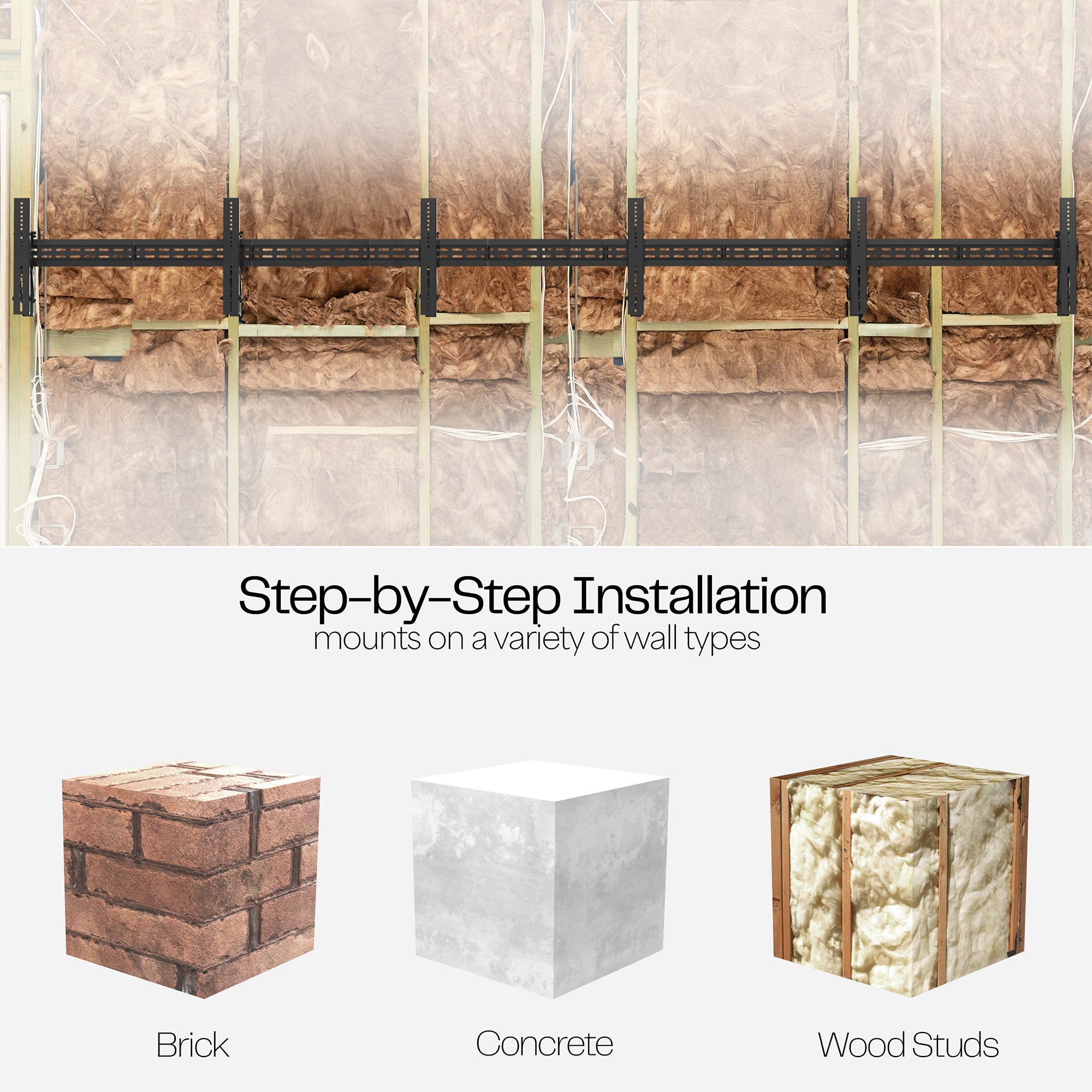 Step-by-Step Installation
mounts on a variety of wall types

Brick

Concrete

Wood Studs